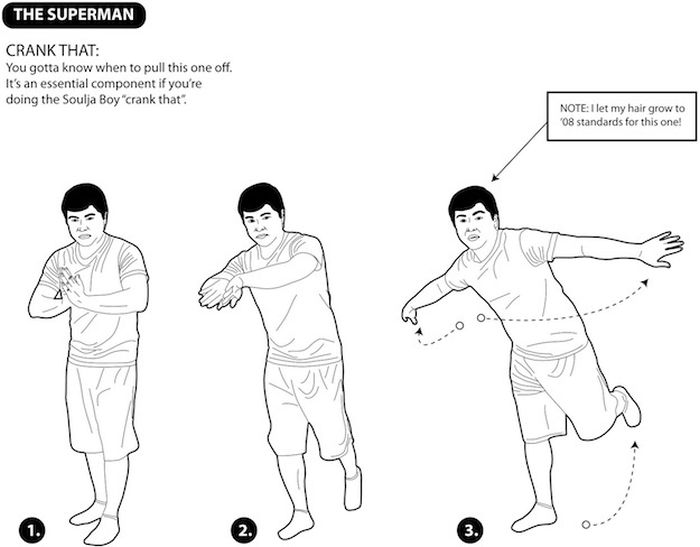 THE SUPERMAN

CRANK THAT:
You gotta know when to pull this one off. It's an essential component if you're doing the Soulja Boy "crank that".

NOTE: I let my hair grow to '08 standards for this one!

1.

2.

3.